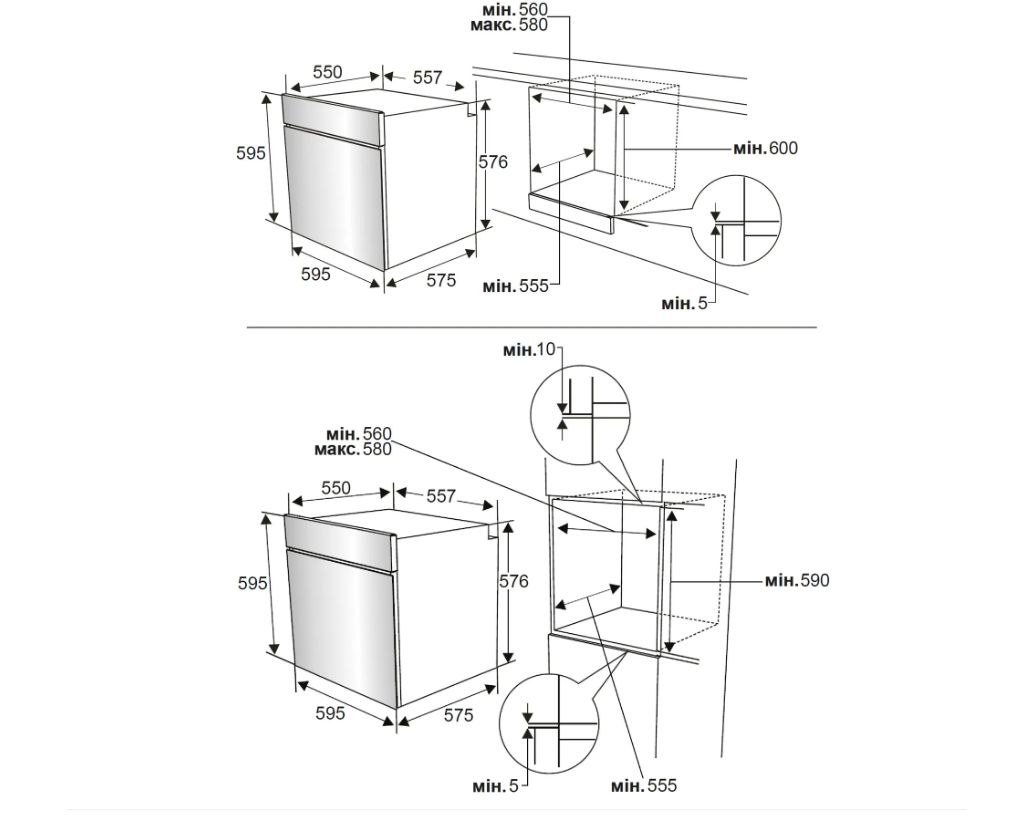 мін. 560
макс. 580
550
557
595
576
мін. 600
595
575
мін. 555
мін. 5

мін. 10
мін. 560
макс. 580
550
557
595
576
мін. 590
595
575
мін. 5
мін. 555